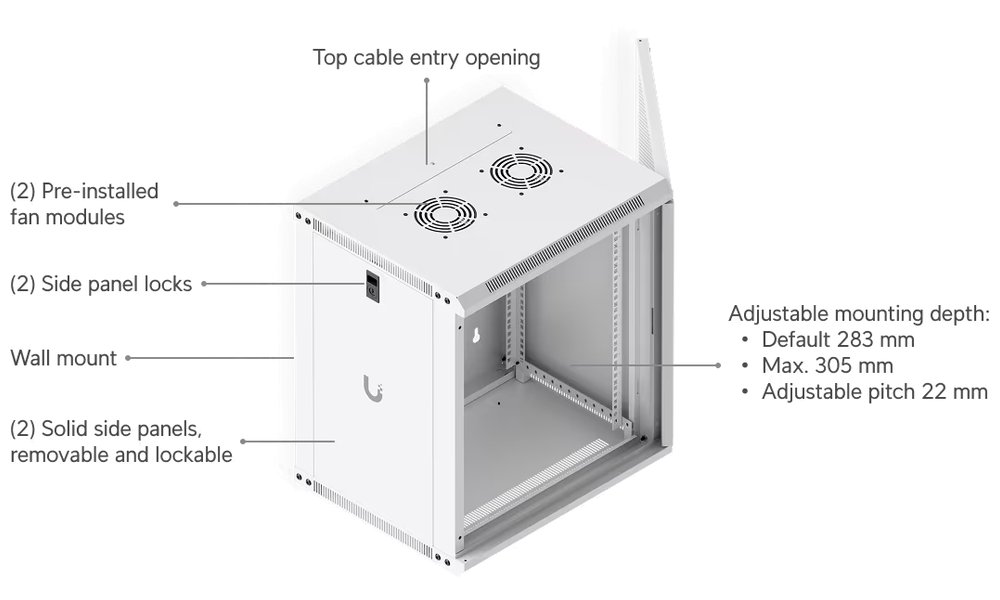 Top cable entry opening

(2) Pre-installed fan modules

(2) Side panel locks

Wall mount

(2) Solid side panels, removable and lockable

Adjustable mounting depth:
• Default 283 mm
• Max. 305 mm
• Adjustable pitch 22 mm