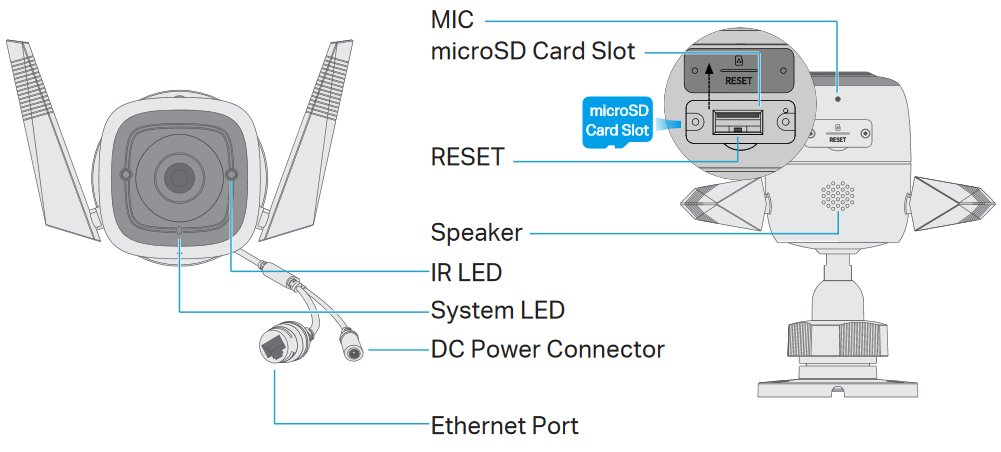 MIC
microSD Card Slot
RESET
microSD Card Slot
RESET
RESET
Speaker
IR LED
System LED
DC Power Connector
Ethernet Port