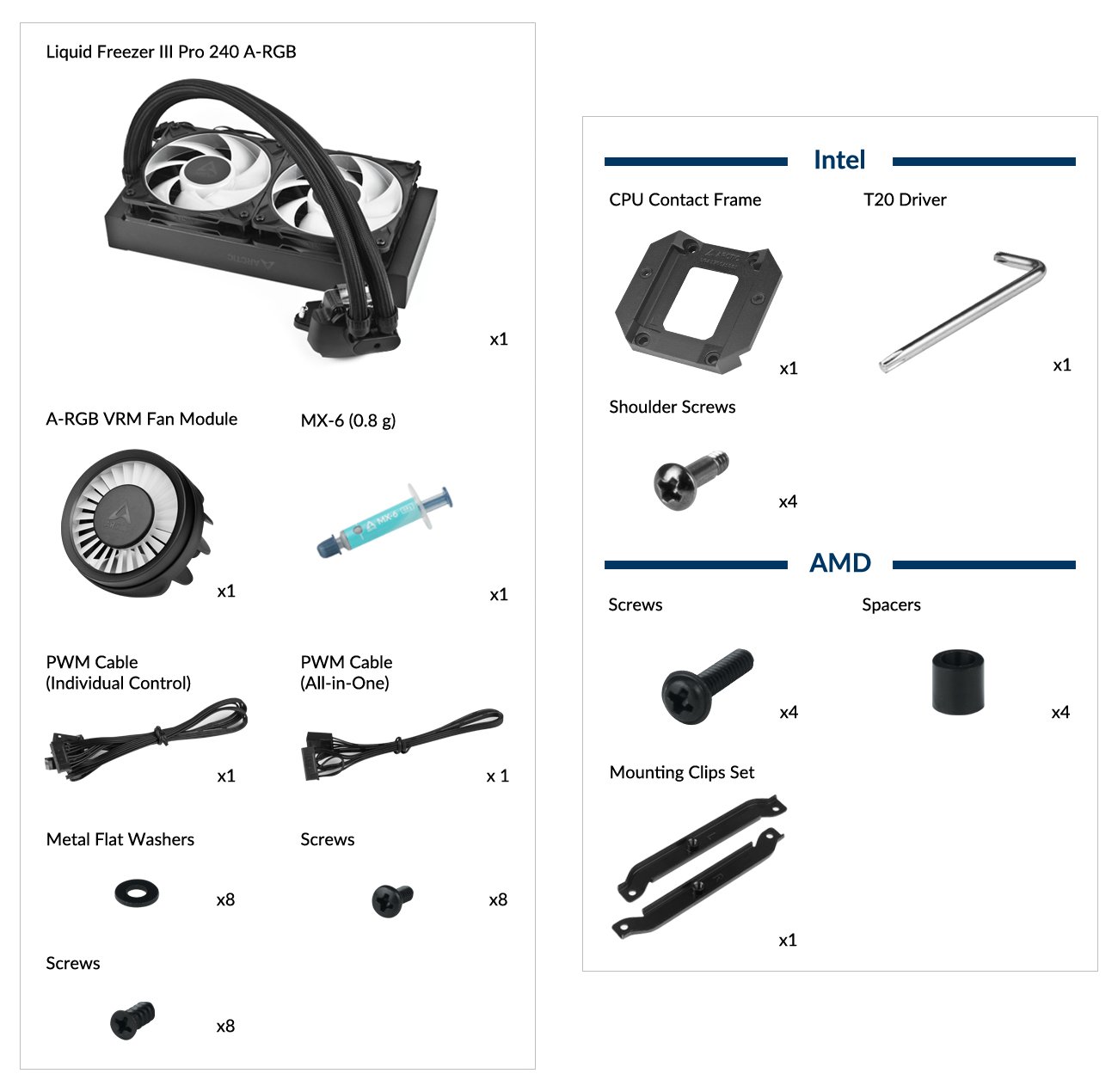 Liquid Freezer III Pro 240 A-RGB

x1

A-RGB VRM Fan Module

x1

MX-6 (0.8 g)

x1

PWM Cable
(Individual Control)

x1

PWM Cable
(All-in-One)

x 1

Metal Flat Washers

x8

Screws

x8

Screws

x8

Intel

CPU Contact Frame

x1

T20 Driver

x1

Shoulder Screws

x4

AMD

Screws

x4

Spacers

x4

Mounting Clips Set

x1